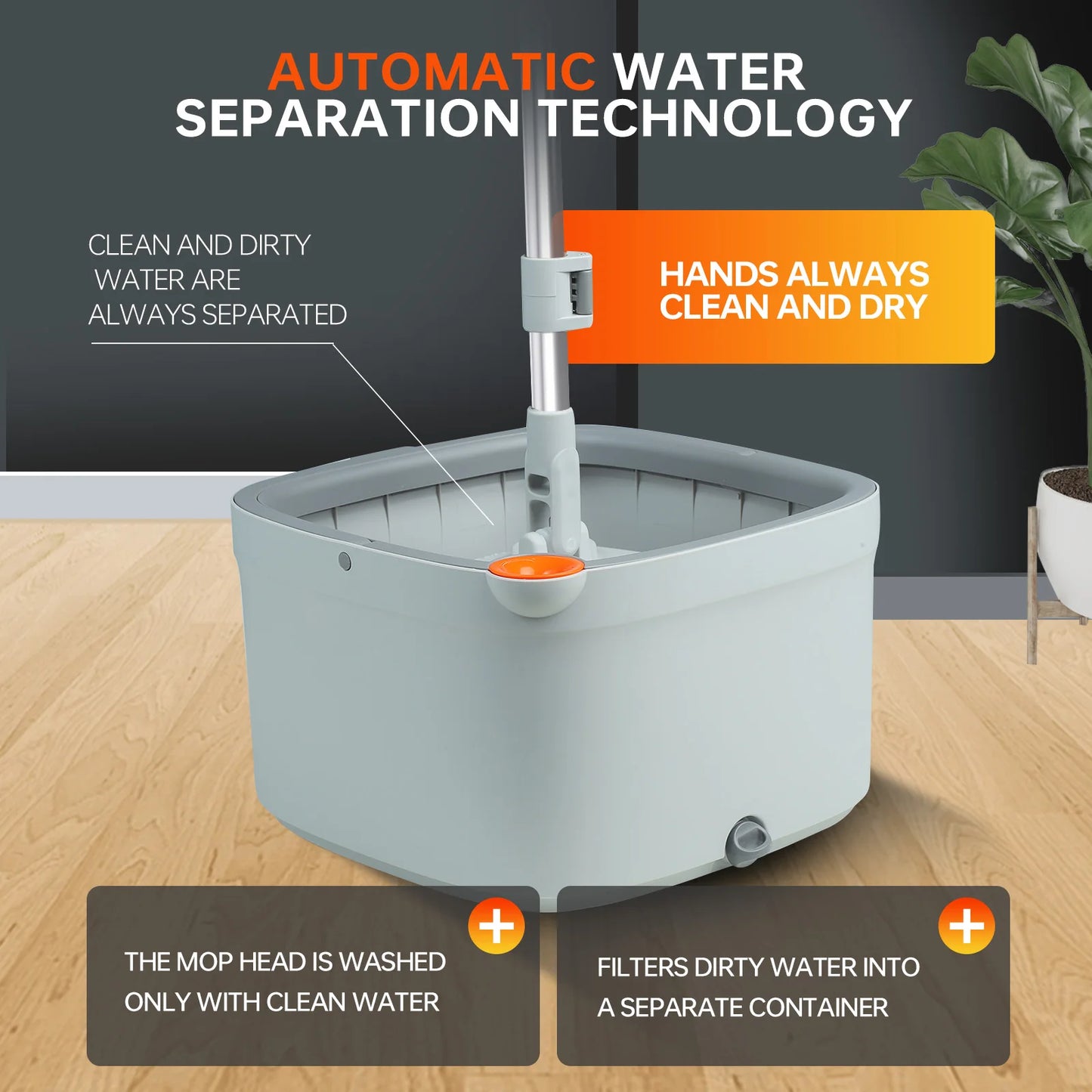 AUTOMATIC WATER SEPARATION TECHNOLOGY

CLEAN AND DIRTY WATER ARE ALWAYS SEPARATED

HANDS ALWAYS CLEAN AND DRY

THE MOP HEAD IS WASHED ONLY WITH CLEAN WATER

FILTERS DIRTY WATER INTO A SEPARATE CONTAINER