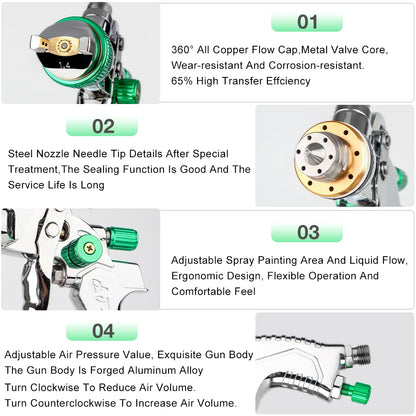 1.4

01

360° All Copper Flow Cap,Metal Valve Core, Wear-resistant And Corrosion-resistant. 65% High Transfer Effciency

02

Steel Nozzle Needle Tip Details After Special Treatment,The Sealing Function Is Good And The Service Life Is Long

03

Adjustable Spray Painting Area And Liquid Flow, Ergonomic Design, Flexible Operation And Comfortable Feel

04

Adjustable Air Pressure Value, Exquisite Gun Body
The Gun Body Is Forged Aluminum Alloy
Turn Clockwise To Reduce Air Volume.
Turn Counterclockwise To Increase Air Volume.